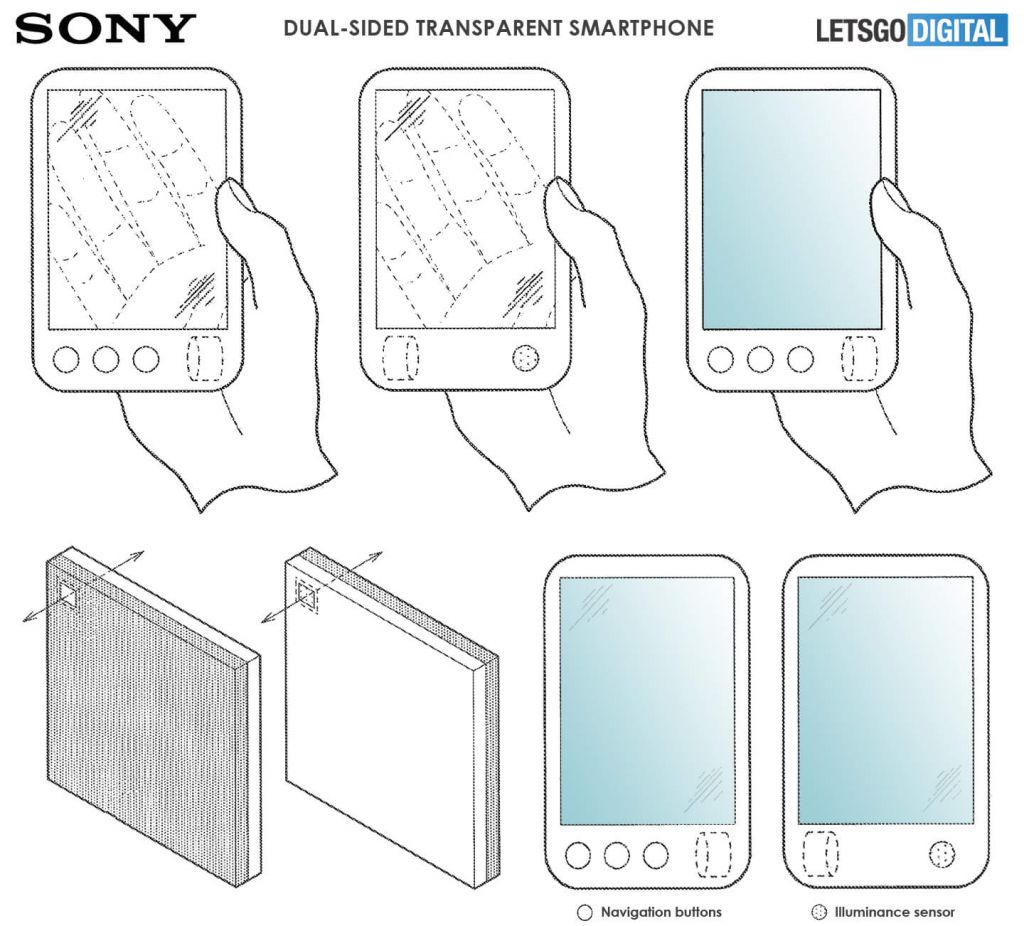 SONY

DUAL-SIDED TRANSPARENT SMARTPHONE

LETSGO DIGITAL

Navigation buttons

Illuminance sensor