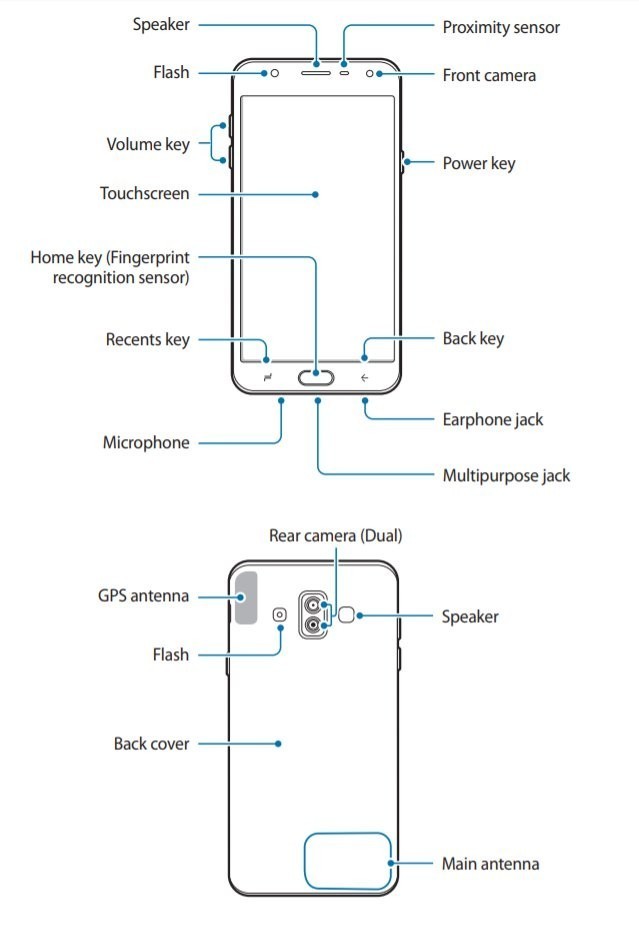 Speaker
Proximity sensor
Flash
Front camera
Volume key
Power key
Touchscreen
Home key (Fingerprint recognition sensor)
Recents key
Back key
Earphone jack
Microphone
Multipurpose jack

Rear camera (Dual)
GPS antenna
Speaker
Flash
Back cover
Main antenna