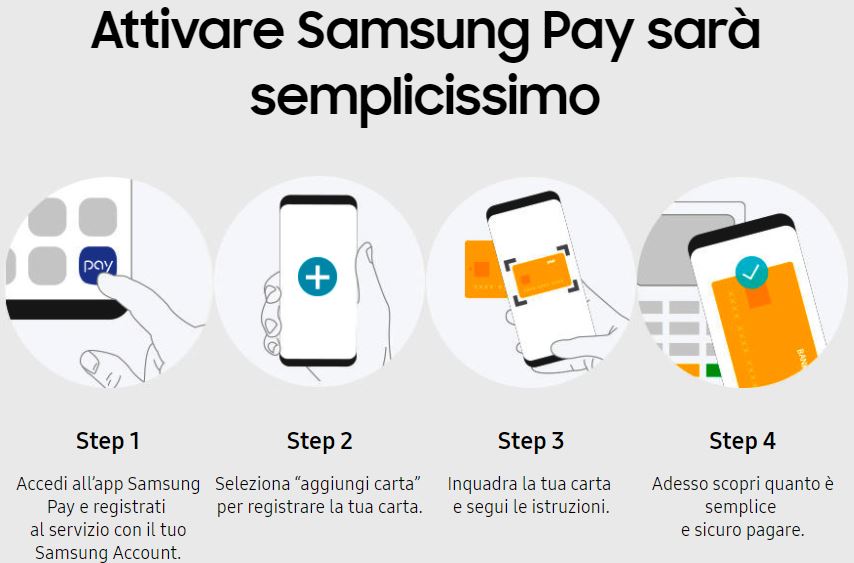 Attivare Samsung Pay sarà semplicissimo

pay

Step 1

Accedi all'app Samsung Pay e registrati al servizio con il tuo Samsung Account.

Step 2

Seleziona "aggiungi carta" per registrare la tua carta.

Step 3

Inquadra la tua carta e segui le istruzioni.

Step 4

Adesso scopri quanto è semplice e sicuro pagare.