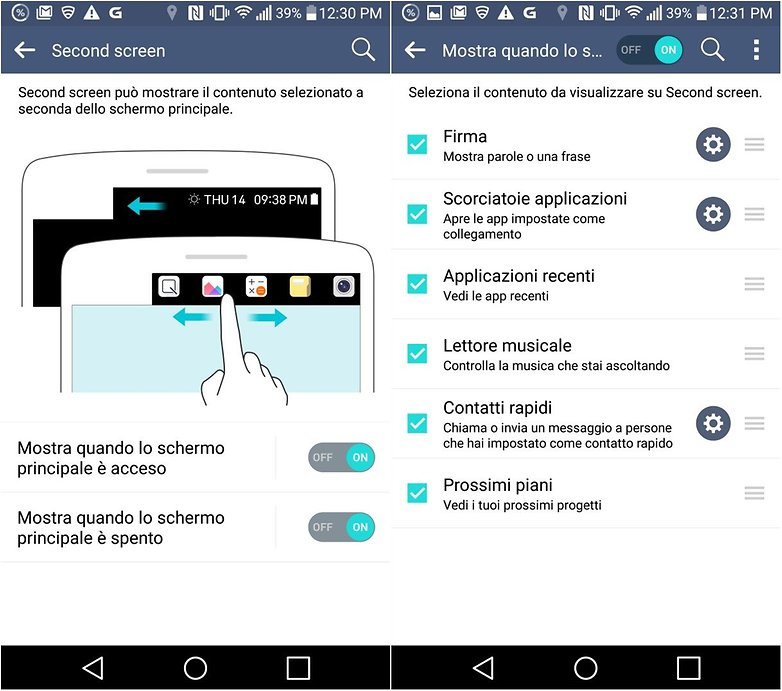 G 39% 12:30 PM

Second screen

Second screen può mostrare il contenuto selezionato a seconda dello schermo principale.

THU 14 09:38 PM

Mostra quando lo schermo principale è acceso

OFF ON

Mostra quando lo schermo principale è spento

OFF ON

G 39% 12:31 PM

Mostra quando lo s...

OFF ON

Seleziona il contenuto da visualizzare su Second screen.

Firma
Mostra parole o una frase

Scorciatoie applicazioni
Apre le app impostate come collegamento

Applicazioni recenti
Vedi le app recenti

Lettore musicale
Controlla la musica che stai ascoltando

Contatti rapidi
Chiama o invia un messaggio a persone che hai impostato come contatto rapido

Prossimi piani
Vedi i tuoi prossimi progetti