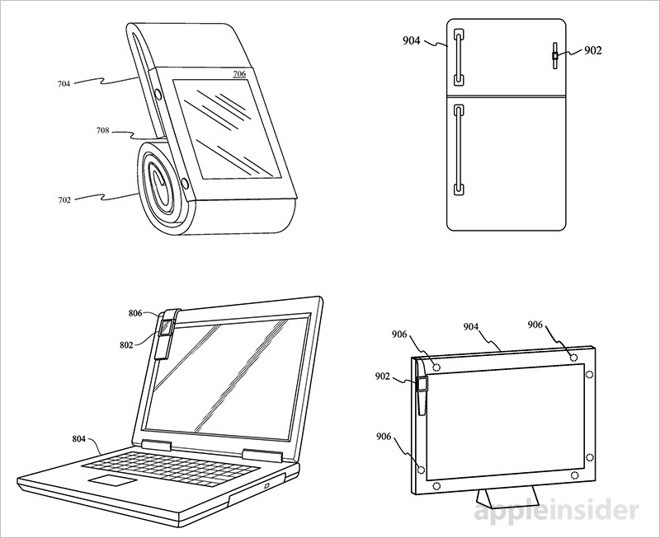 704
706
708
702
904
902
806
802
804
906
904
906
902
906
appleinsider