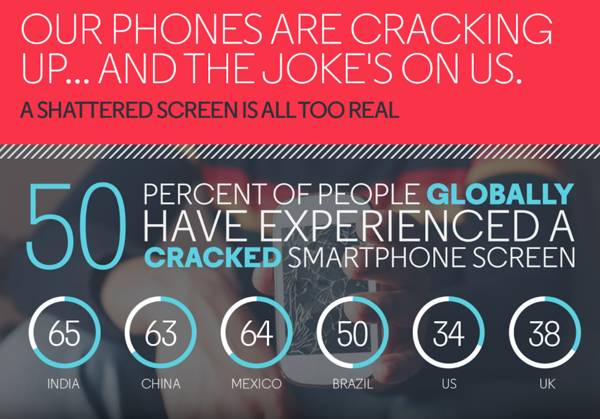 OUR PHONES ARE CRACKING UP... AND THE JOKE'S ON US.

A SHATTERED SCREEN IS ALL TOO REAL

50 PERCENT OF PEOPLE GLOBALLY HAVE EXPERIENCED A CRACKED SMARTPHONE SCREEN

65
INDIA

63
CHINA

64
MEXICO

50
BRAZIL

34
US

38
UK