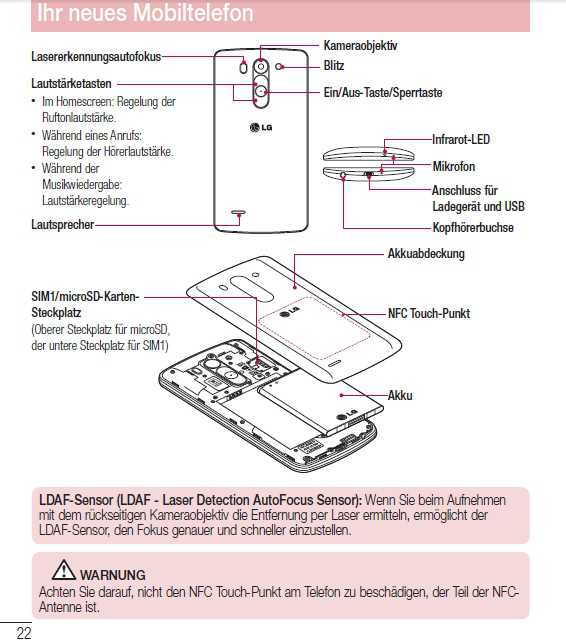 Ihr neues Mobiltelefon

Lasererkennungsautofokus

Lautstärketasten
• Im Homescreen: Regelung der Ruftonlautstärke.
• Während eines Anrufs: Regelung der Hörerlautstärke.
• Während der Musikwiedergabe: Lautstärkeregelung.

Lautsprecher

Kameraobjektiv

Blitz

Ein/Aus-Taste/Sperrtaste

LG

Infrarot-LED

Mikrofon

Anschluss für Ladegerät und USB

Kopfhörerbuchse

Akkuabdeckung

SIM1/microSD-Karten-Steckplatz
(Oberer Steckplatz für microSD, der untere Steckplatz für SIM1)

LG

NFC Touch-Punkt

Akku

LG

LDAF-Sensor (LDAF - Laser Detection AutoFocus Sensor): Wenn Sie beim Aufnehmen mit dem rückseitigen Kameraobjektiv die Entfernung per Laser ermitteln, ermöglicht der LDAF-Sensor, den Fokus genauer und schneller einzustellen.

WARNUNG
Achten Sie darauf, nicht den NFC Touch-Punkt am Telefon zu beschädigen, der Teil der NFC-Antenne ist.

22