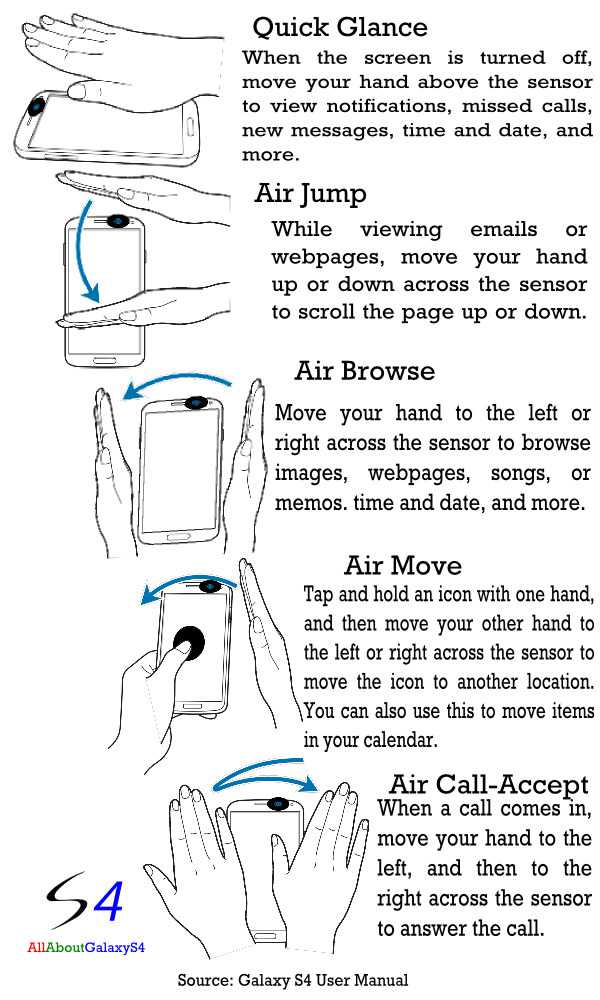 Quick Glance
When the screen is turned off, move your hand above the sensor to view notifications, missed calls, new messages, time and date, and more.

Air Jump
While viewing emails or webpages, move your hand up or down across the sensor to scroll the page up or down.

Air Browse
Move your hand to the left or right across the sensor to browse images, webpages, songs, or memos. time and date, and more.

Air Move
Tap and hold an icon with one hand, and then move your other hand to the left or right across the sensor to move the icon to another location. You can also use this to move items in your calendar.

Air Call-Accept
When a call comes in, move your hand to the left, and then to the right across the sensor to answer the call.

S4
AllAboutGalaxyS4

Source: Galaxy S4 User Manual